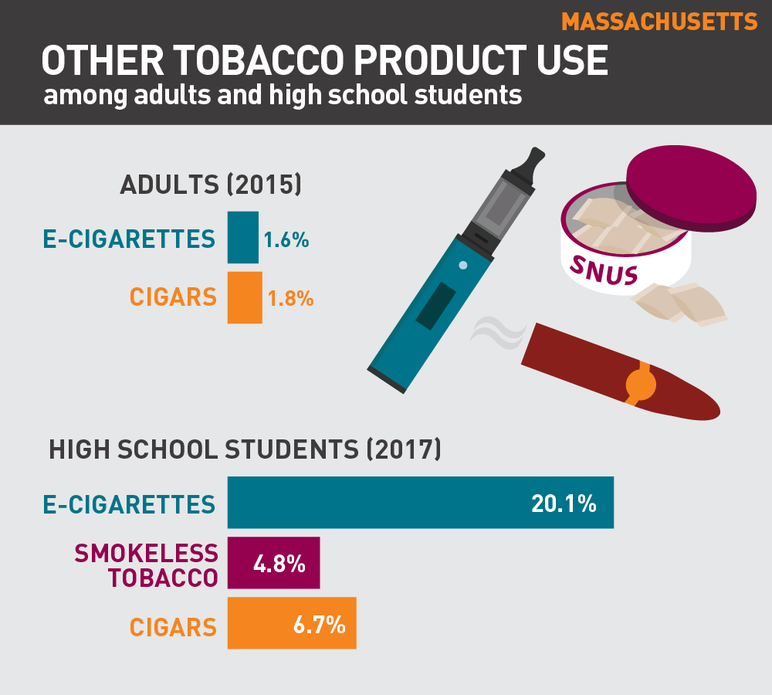 MASSACHUSETTS

OTHER TOBACCO PRODUCT USE

among adults and high school students

ADULTS (2015)

E-CIGARETTES 1.6%

CIGARS 1.8%

SNUS

HIGH SCHOOL STUDENTS (2017)

E-CIGARETTES 20.1%

SMOKELESS TOBACCO 4.8%

CIGARS 6.7%