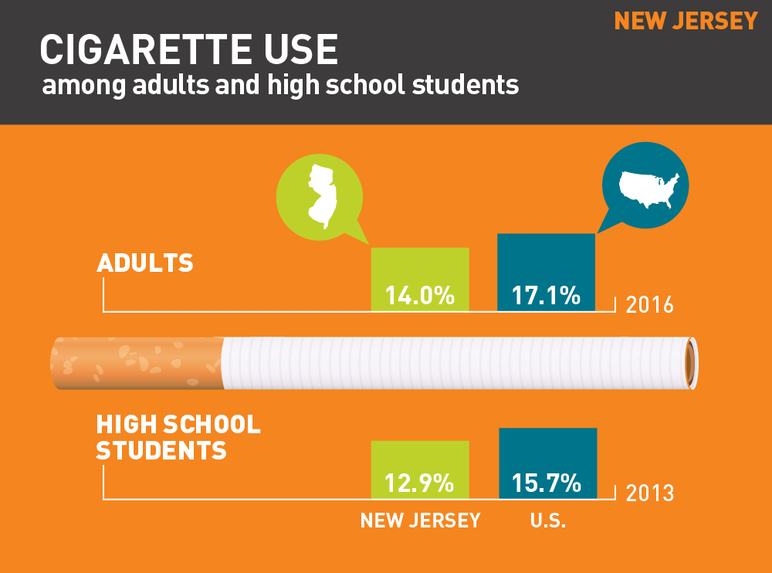 NEW JERSEY

CIGARETTE USE
among adults and high school students

ADULTS

14.0%

17.1%

2016

HIGH SCHOOL STUDENTS

12.9%

15.7%

2013

NEW JERSEY

U.S.