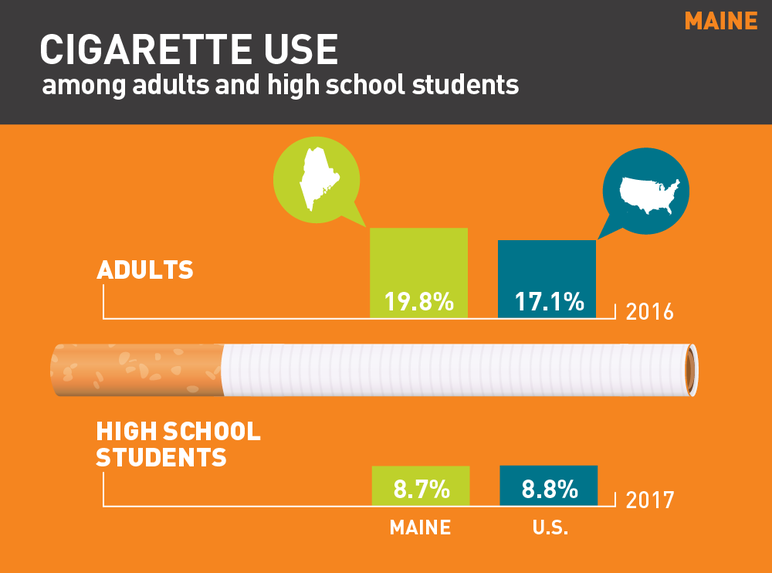 MAINE

CIGARETTE USE
among adults and high school students

ADULTS

19.8%

17.1%

2016

HIGH SCHOOL STUDENTS

8.7%

8.8%

2017

MAINE

U.S.