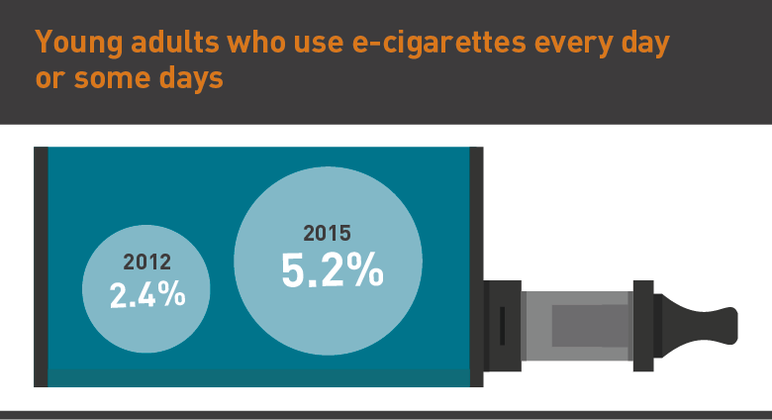 Young adults who use e-cigarettes every day or some days

2012
2.4%

2015
5.2%