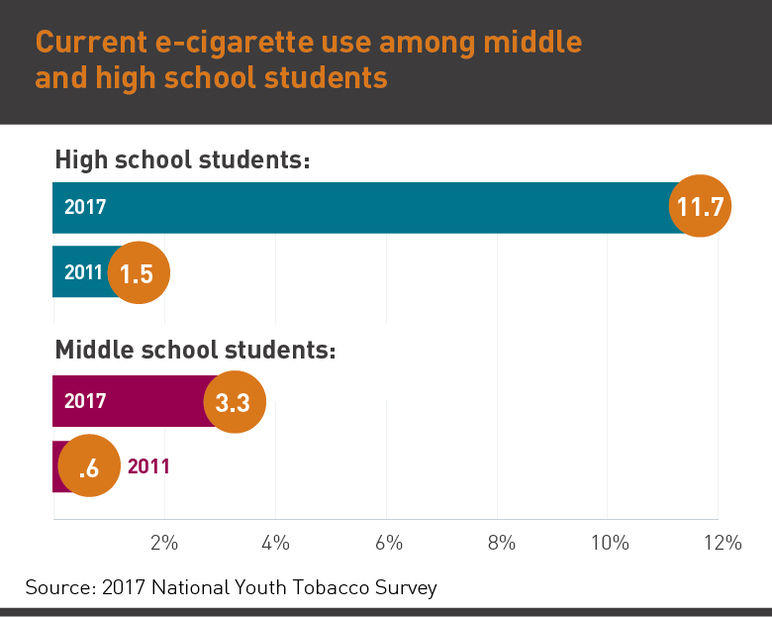 Current e-cigarette use among middle and high school students

High school students:

2017 11.7

2011 1.5

Middle school students:

2017 3.3

.6 2011

2% 4% 6% 8% 10% 12%

Source: 2017 National Youth Tobacco Survey