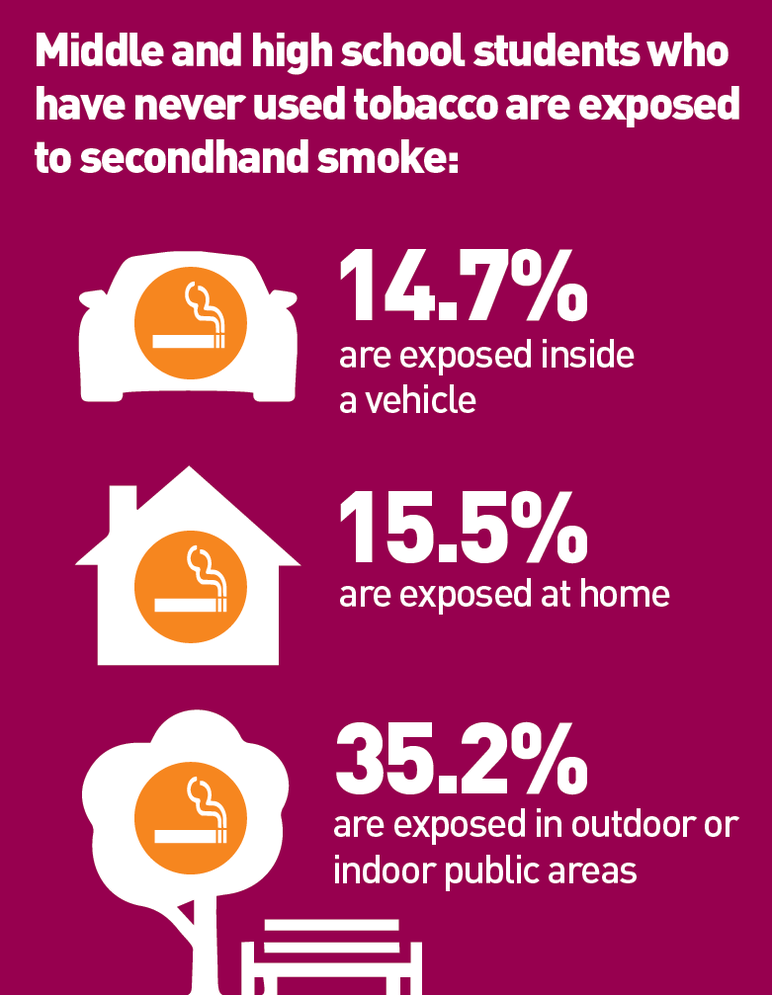 Middle and high school students who have never used tobacco are exposed to secondhand smoke:

14.7%
are exposed inside a vehicle

15.5%
are exposed at home

35.2%
are exposed in outdoor or indoor public areas