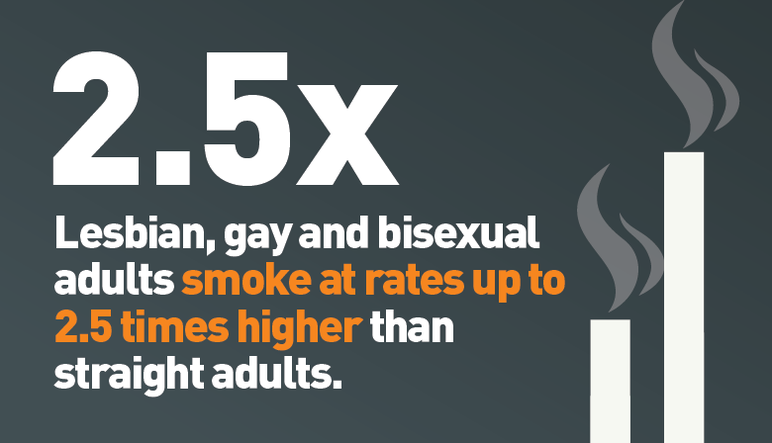 2.5x

Lesbian, gay and bisexual adults smoke at rates up to 2.5 times higher than straight adults.